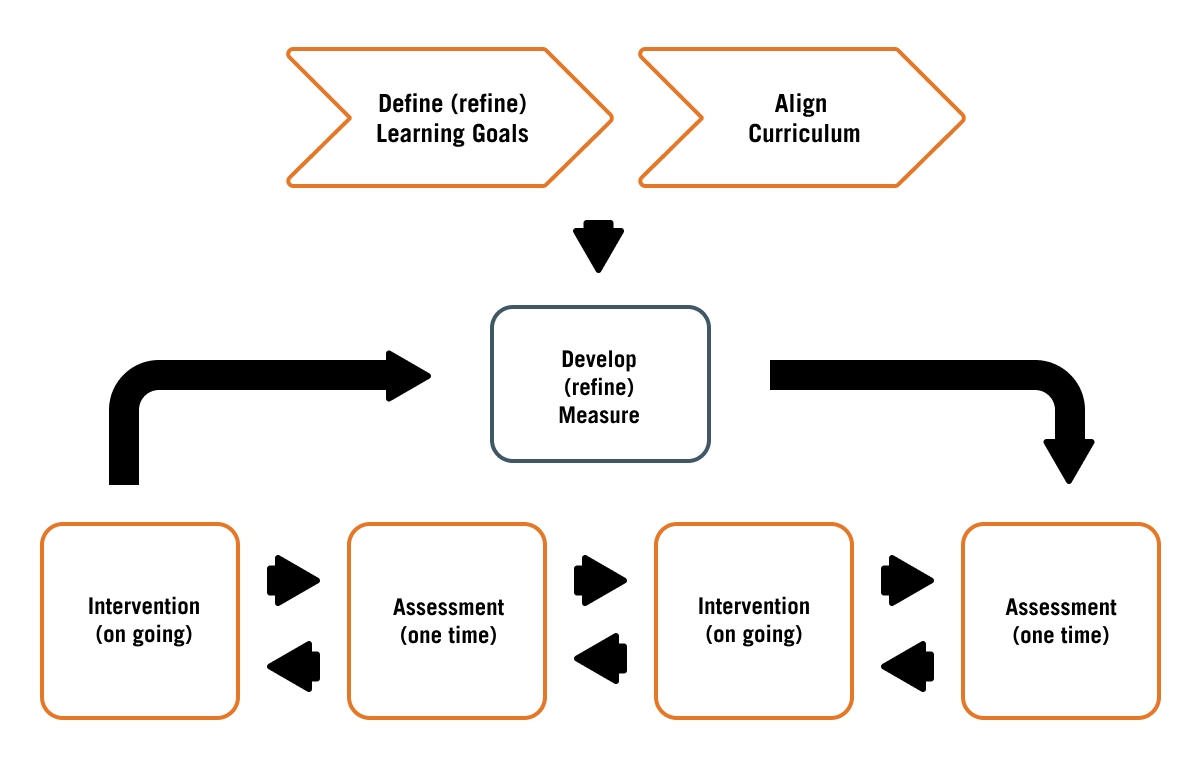 Define (refine)
Learning Goals

Align
Curriculum

Develop
(refine)
Measure

Intervention
(on going)

Assessment
(one time)

Intervention
(on going)

Assessment
(one time)